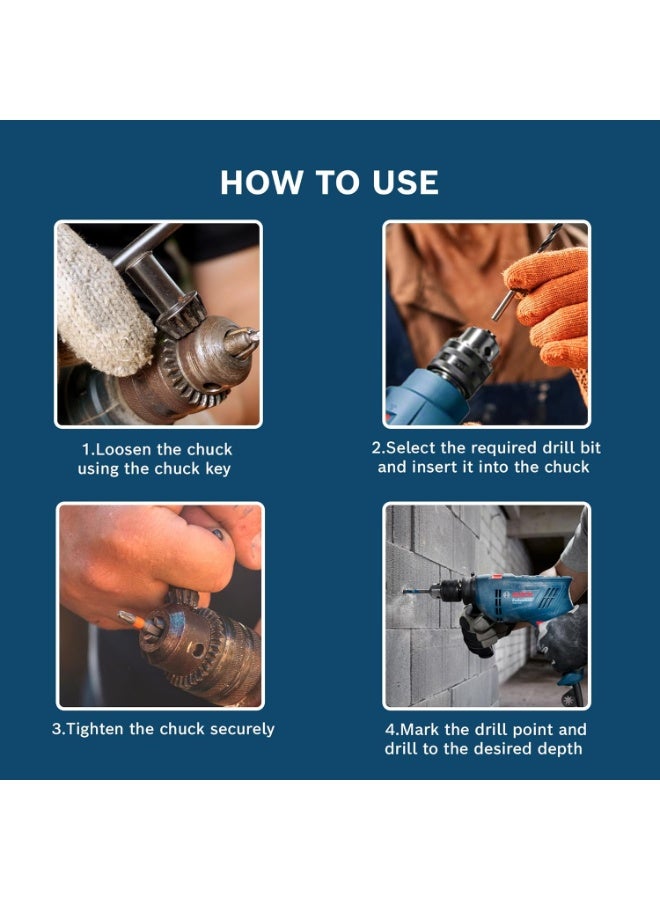 HOW TO USE

1.Loosen the chuck using the chuck key

2.Select the required drill bit and insert it into the chuck

3.Tighten the chuck securely

4.Mark the drill point and drill to the desired depth